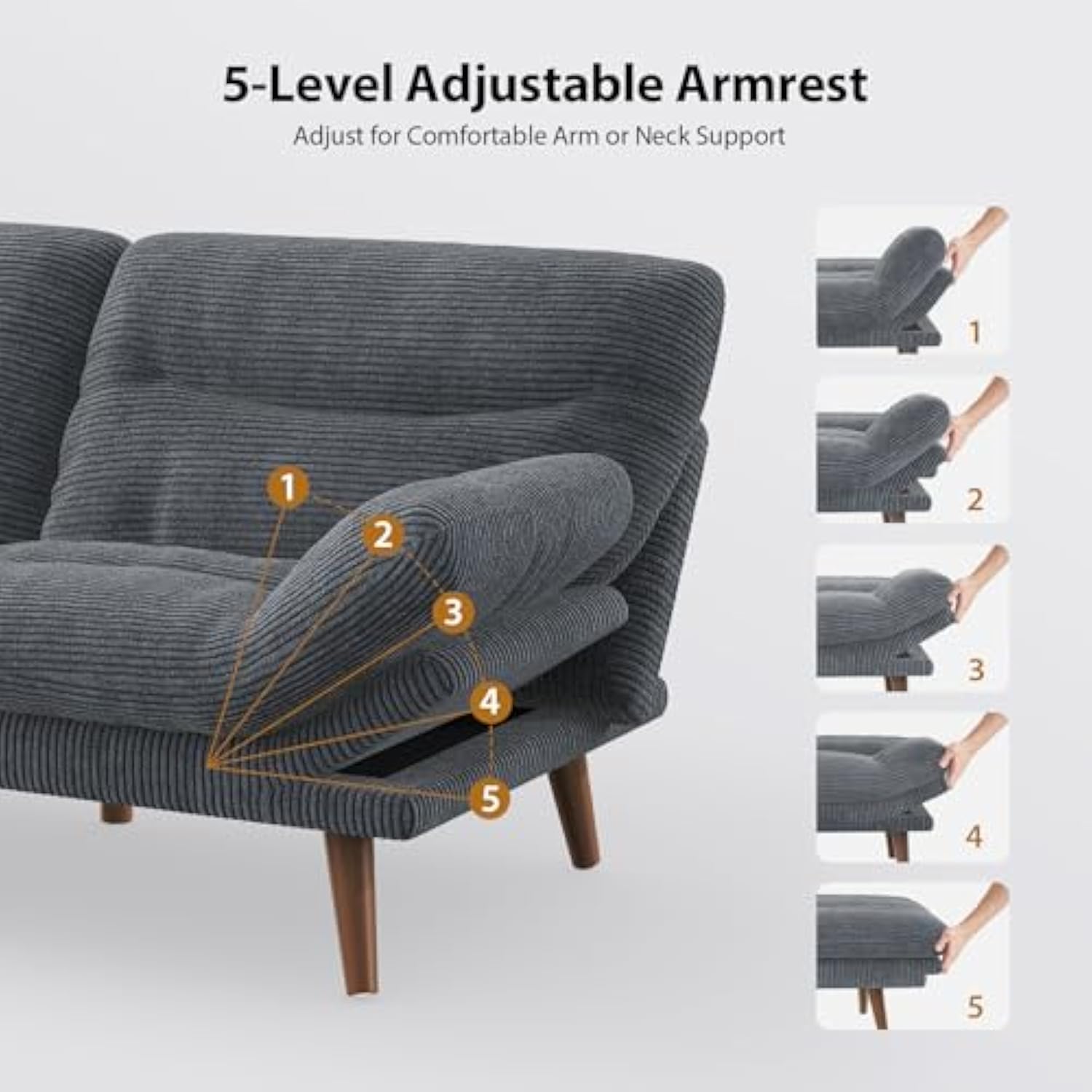 5-Level Adjustable Armrest

Adjust for Comfortable Arm or Neck Support

1
2
3
4
5

1

2

3

4

5